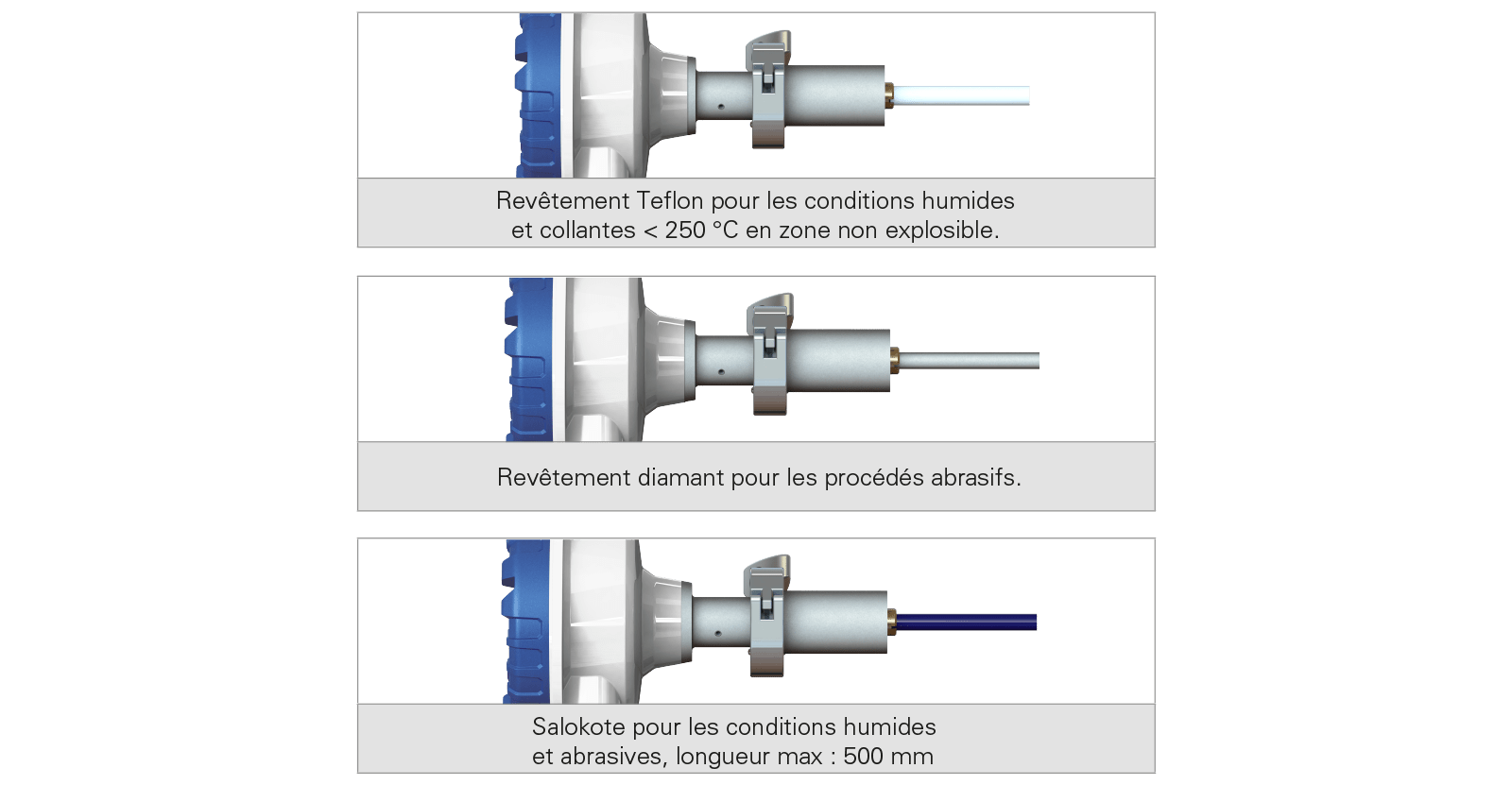 Revêtement Teflon pour les conditions humides et collantes < 250 °C en zone non explosible.

Revêtement diamant pour les procédés abrasifs.

Salokote pour les conditions humides et abrasives, longueur max : 500 mm